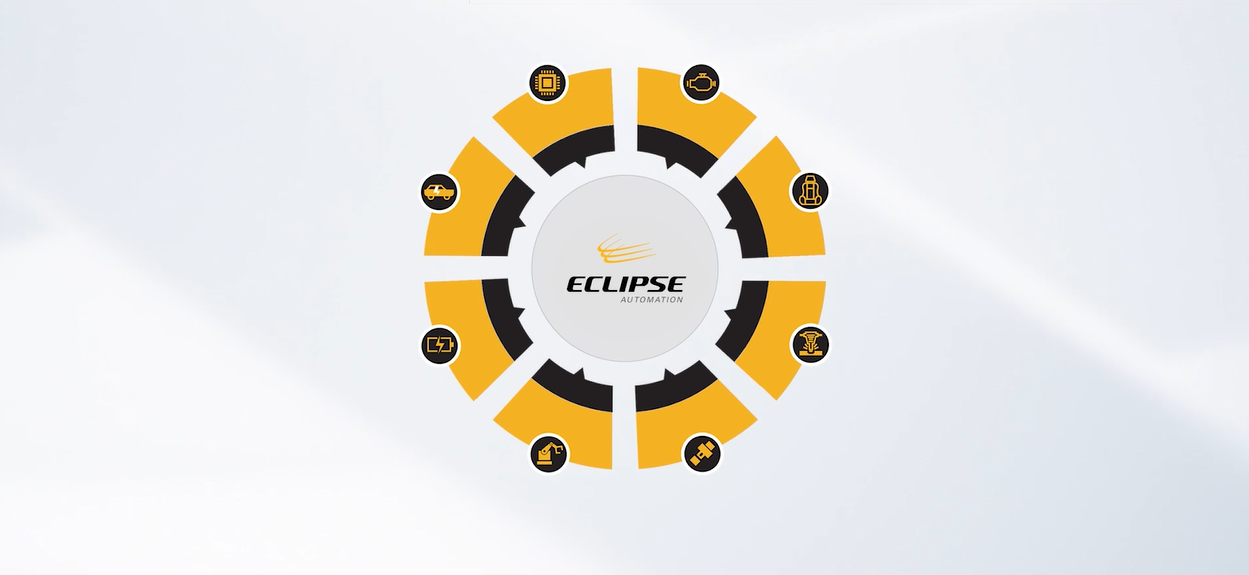 ECLIPSE
AUTOMATION